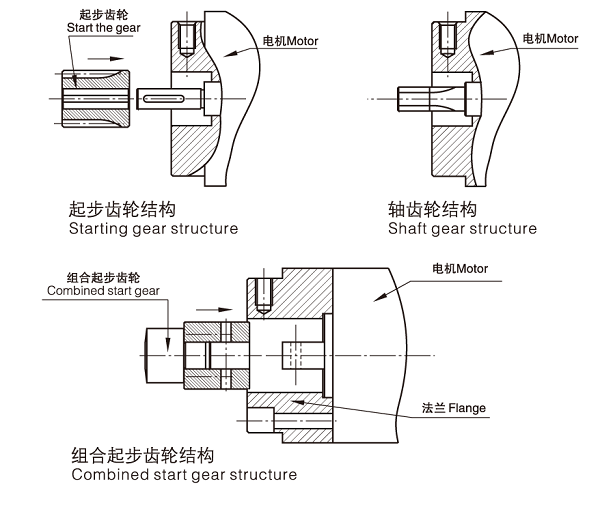 起步齿轮
Start the gear

电机Motor

起步齿轮结构
Starting gear structure

电机Motor

轴齿轮结构
Shaft gear structure

组合起步齿轮
Combined start gear

电机Motor

法兰 Flange

组合起步齿轮结构
Combined start gear structure